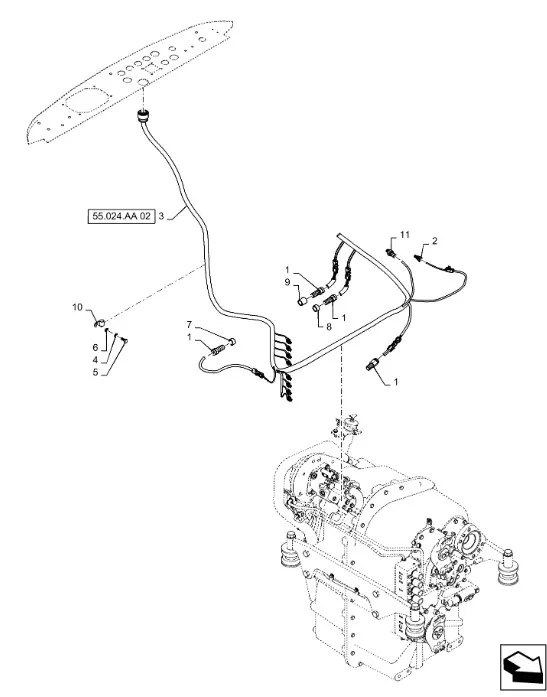 55.024.AA 02 3
11
2
1
9
1
8
10
7
1
6
4
5
1